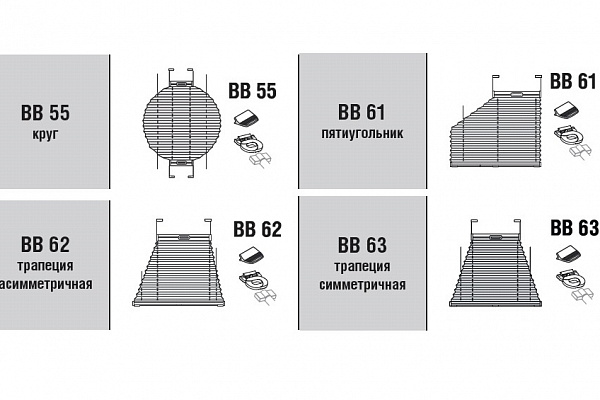 BB 55
круг

BB 55

BB 61
пятиугольник

BB 61

BB 62
трапеция
асимметричная

BB 62

BB 63
трапеция
симметричная

BB 63