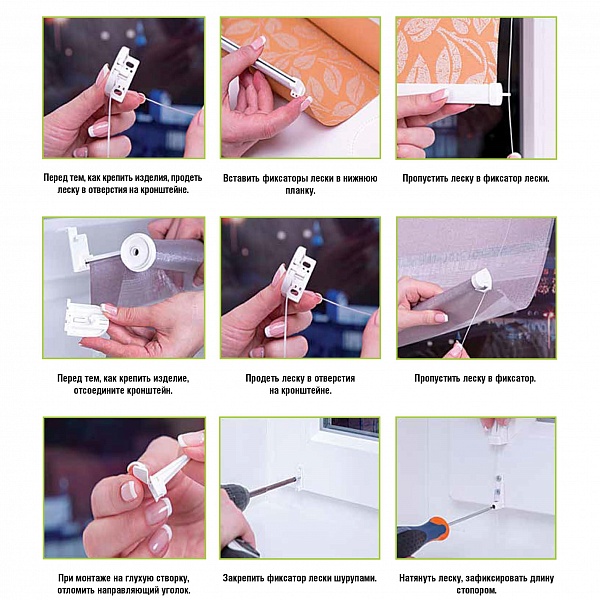 Перед тем, как крепить изделия, продеть леску в отверстия на кронштейне.

Вставить фиксаторы лески в нижнюю планку.

Пропустить леску в фиксатор лески.

Перед тем, как крепить изделие, отсоедините кронштейн.

Продеть леску в отверстия на кронштейне.

Пропустить леску в фиксатор.

При монтаже на глухую створку, отломить направляющий уголок.

Закрепить фиксатор лески шурупами.

Натянуть леску, зафиксировать длину стопором.