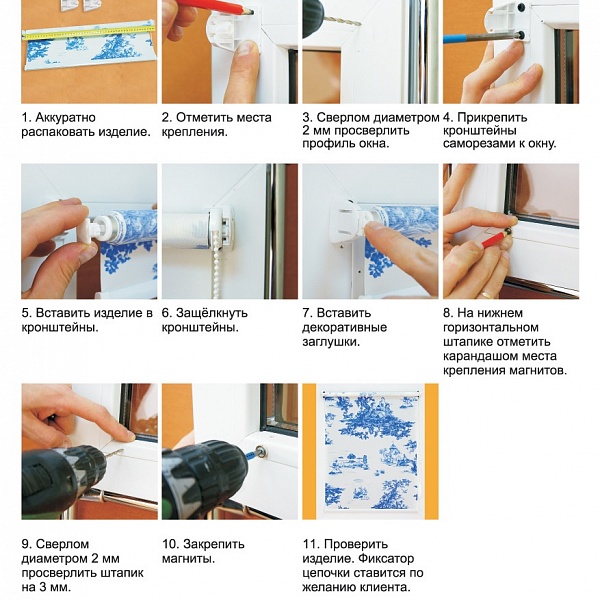 1. Аккуратно распаковать изделие.

2. Отметить места крепления.

3. Сверлом диаметром 2 мм просверлить профиль окна.

4. Прикрепить кронштейны саморезами к окну.

5. Вставить изделие в кронштейны.

6. Защёлкнуть кронштейны.

7. Вставить декоративные заглушки.

8. На нижнем горизонтальном штапике отметить карандашом места крепления магнитов.

9. Сверлом диаметром 2 мм просверлить штапик на 3 мм.

10. Закрепить магниты.

11. Проверить изделие. Фиксатор цепочки ставится по желанию клиента.